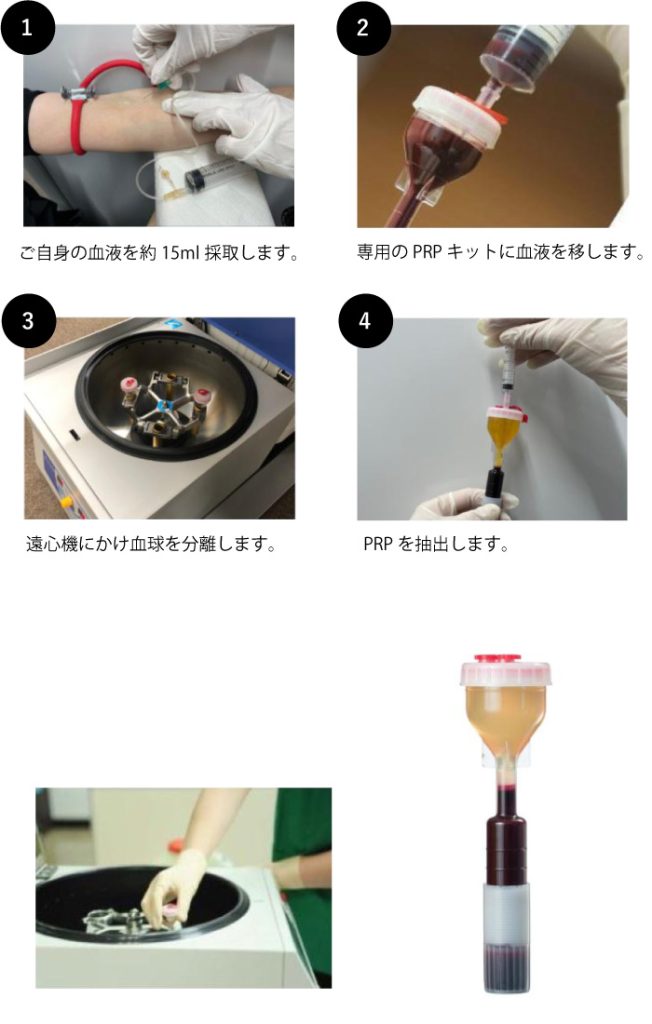 1

ご自身の血液を約 15ml 採取します。

2

専用の PRP キットに血液を移します。

3

遠心機にかけ血球を分離します。

4

PRP を抽出します。